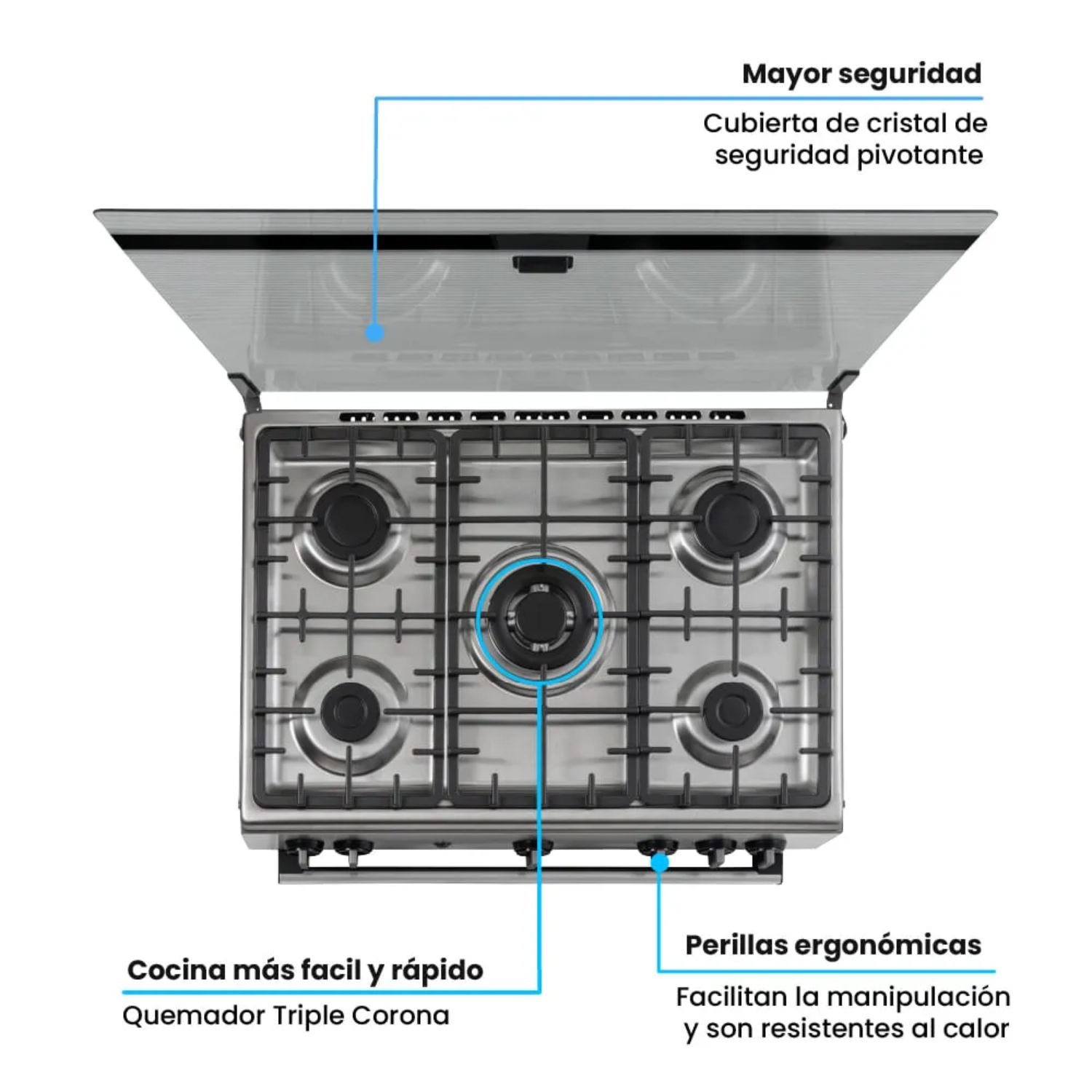 Mayor seguridad

Cubierta de cristal de seguridad pivotante

Cocina más facil y rápido

Quemador Triple Corona

Perillas ergonómicas

Facilitan la manipulación y son resistentes al calor