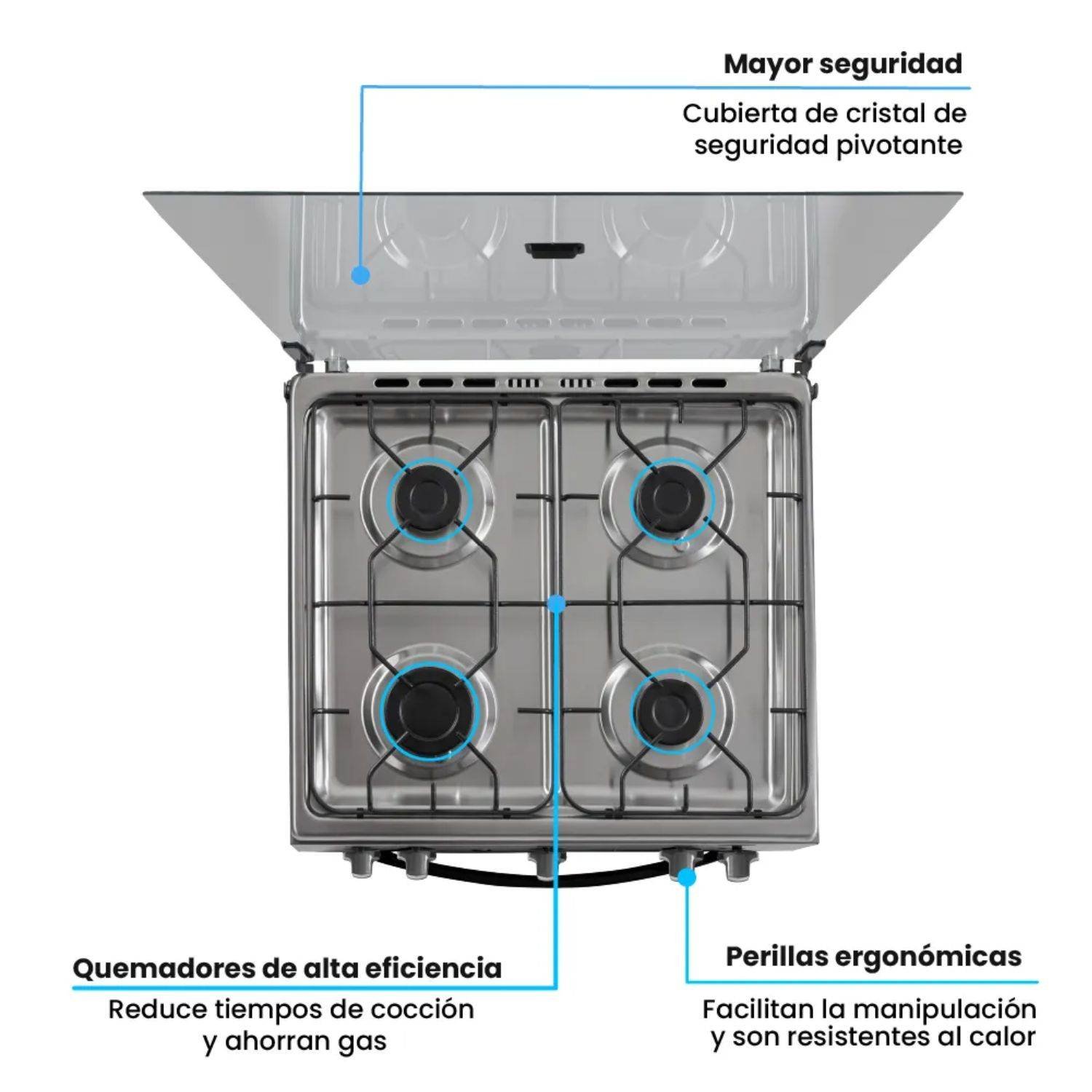 Mayor seguridad

Cubierta de cristal de seguridad pivotante

Quemadores de alta eficiencia

Reduce tiempos de cocción y ahorran gas

Perillas ergonómicas

Facilitan la manipulación y son resistentes al calor